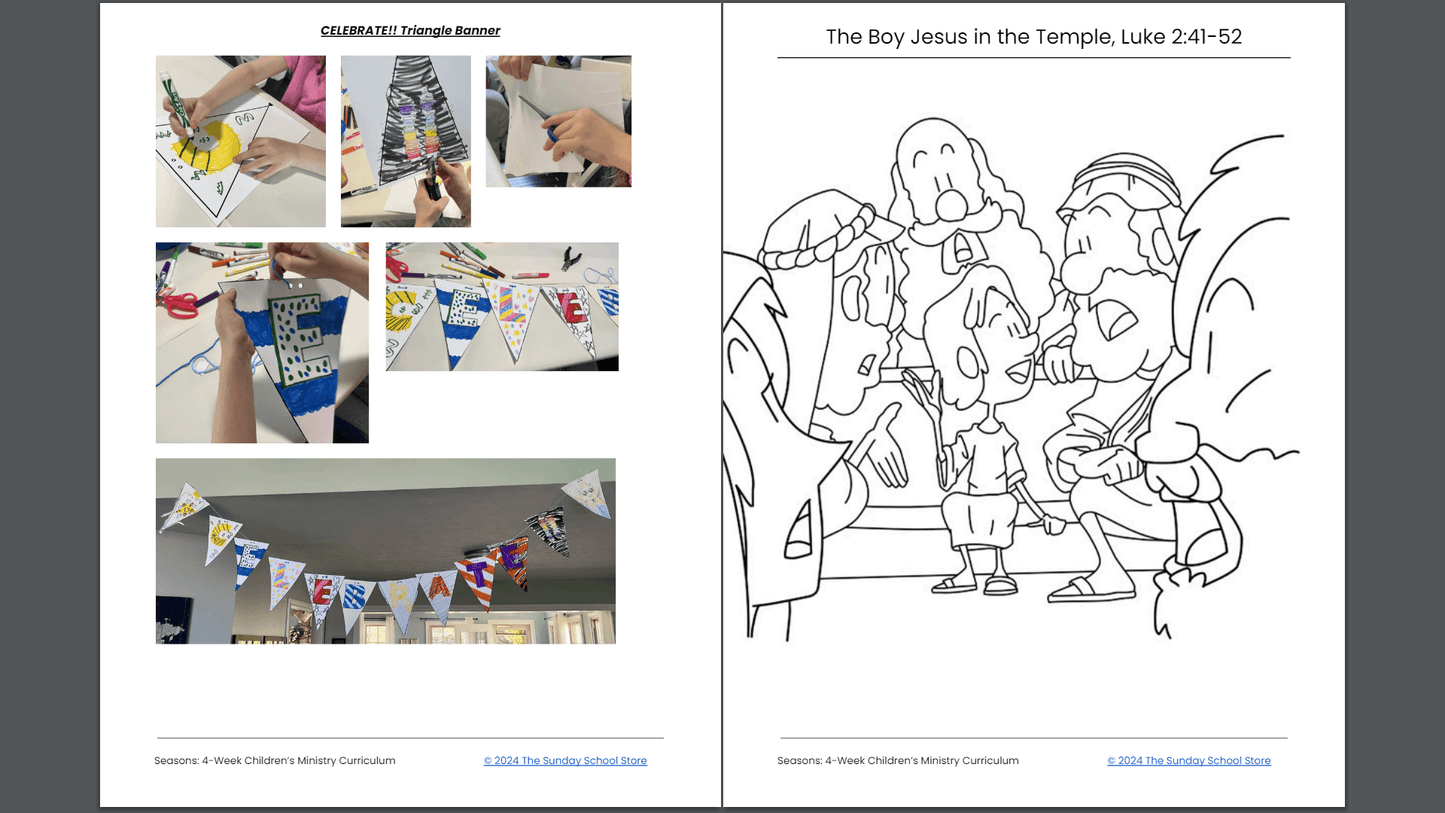 CELEBRATE!! Triangle Banner

Seasons: 4-Week Children's Ministry Curriculum

© 2024 The Sunday School Store

The Boy Jesus in the Temple, Luke 2:41-52

Seasons: 4-Week Children's Ministry Curriculum

© 2024 The Sunday School Store