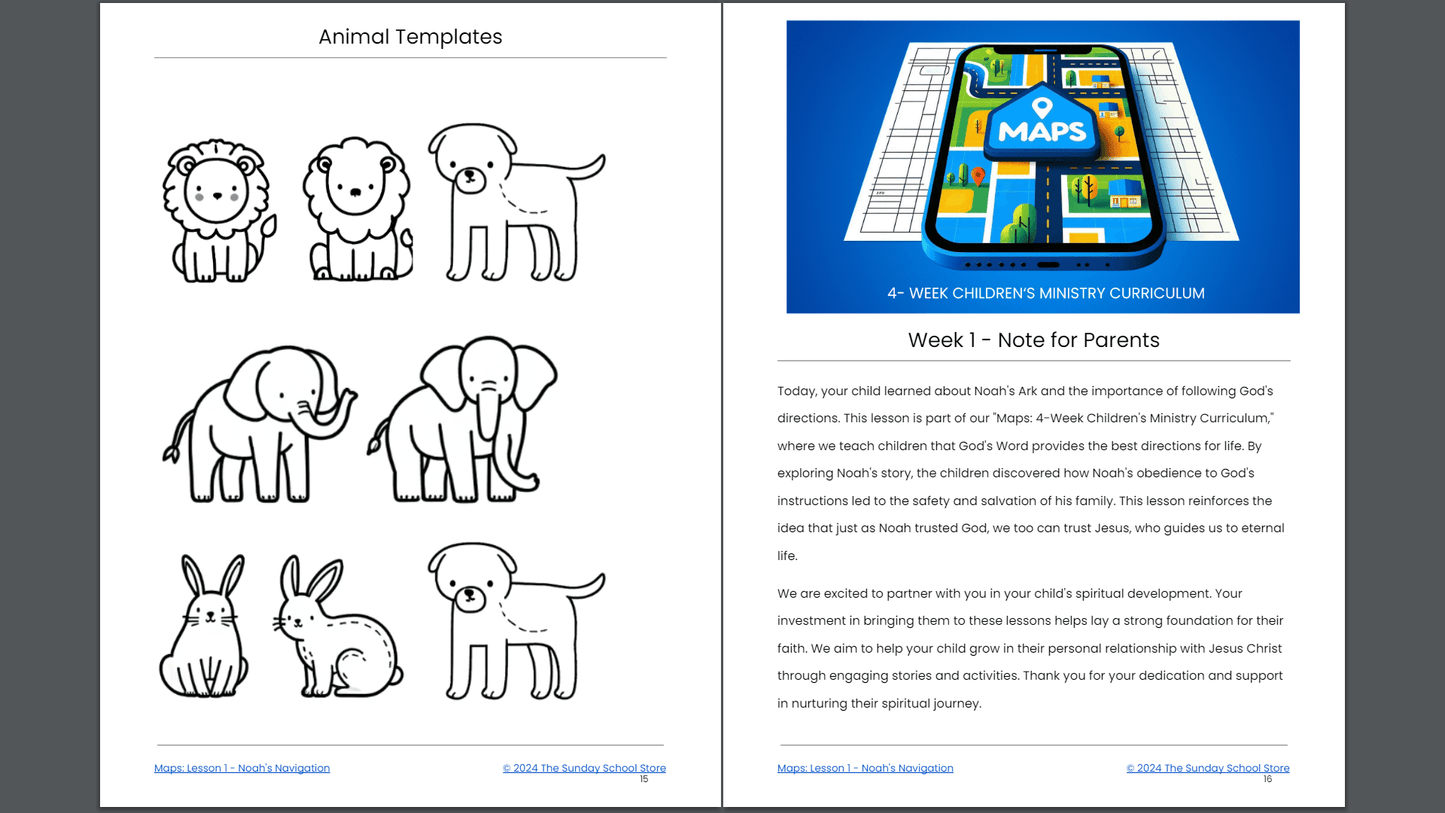 Animal Templates

Maps: Lesson 1 - Noah's Navigation

© 2024 The Sunday School Store
15

MAPS

4- WEEK CHILDREN'S MINISTRY CURRICULUM

Week 1 - Note for Parents

Today, your child learned about Noah's Ark and the importance of following God's directions. This lesson is part of our "Maps: 4-Week Children's Ministry Curriculum," where we teach children that God's Word provides the best directions for life. By exploring Noah's story, the children discovered how Noah's obedience to God's instructions led to the safety and salvation of his family. This lesson reinforces the idea that just as Noah trusted God, we too can trust Jesus, who guides us to eternal life.

We are excited to partner with you in your child's spiritual development. Your investment in bringing them to these lessons helps lay a strong foundation for their faith. We aim to help your child grow in their personal relationship with Jesus Christ through engaging stories and activities. Thank you for your dedication and support in nurturing their spiritual journey.

Maps: Lesson 1 - Noah's Navigation

© 2024 The Sunday School Store
16