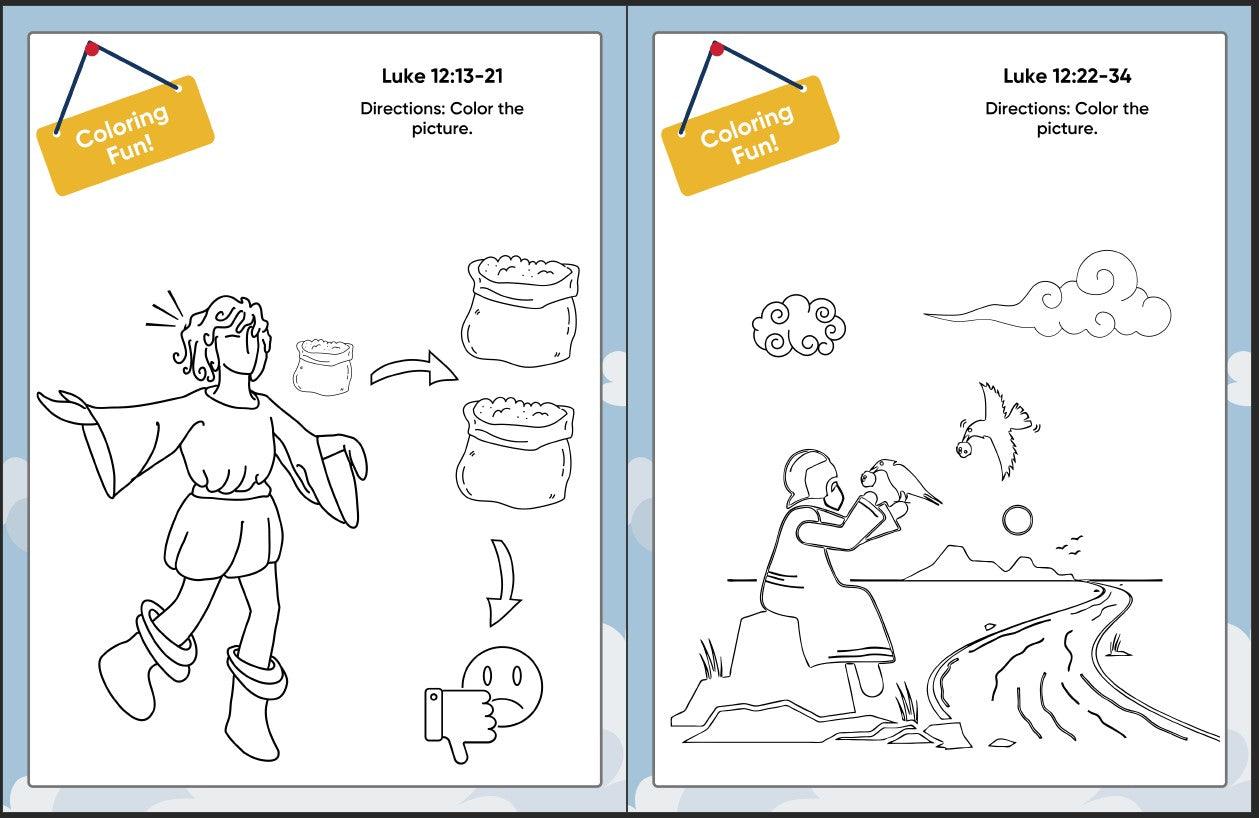 Coloring Fun!

Luke 12:13-21

Directions: Color the picture.

Coloring Fun!

Luke 12:22-34

Directions: Color the picture.