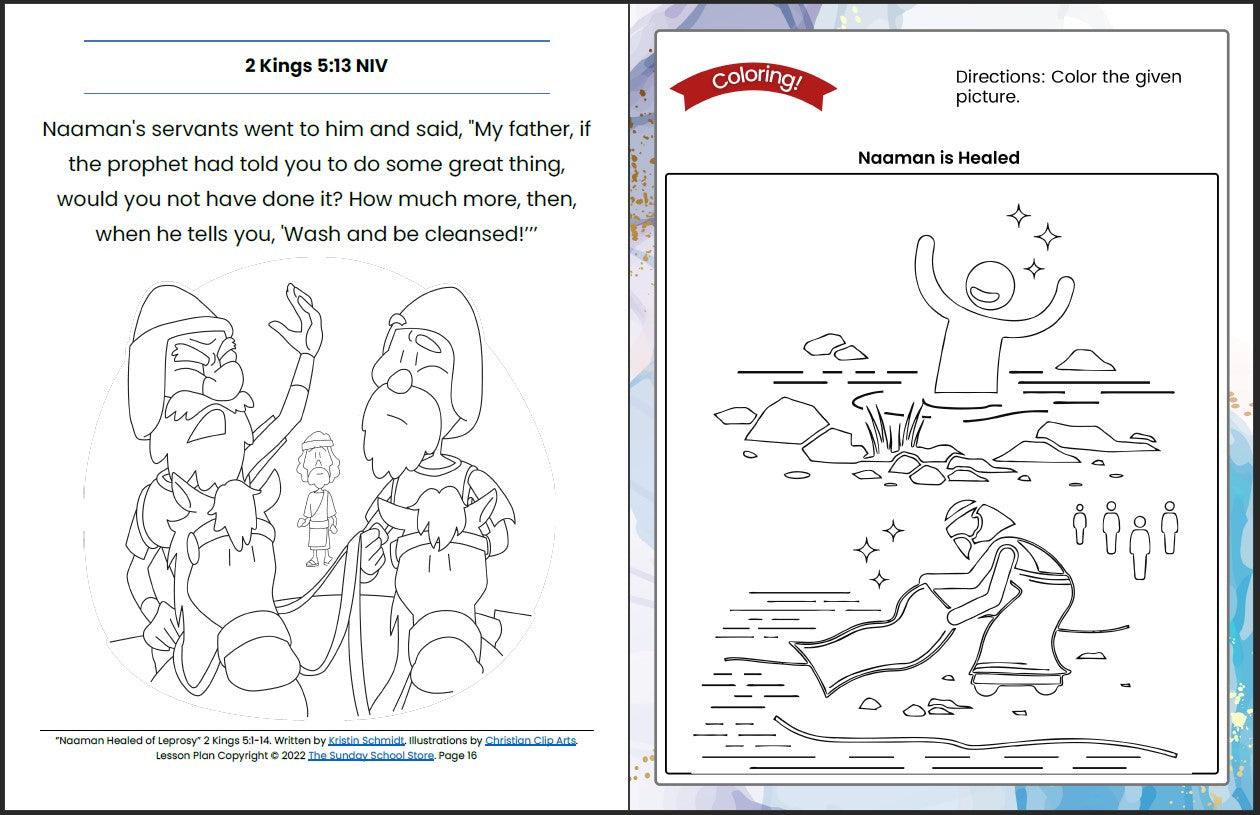 2 Kings 5:13 NIV

Naaman's servants went to him and said, "My father, if the prophet had told you to do some great thing, would you not have done it? How much more, then, when he tells you, 'Wash and be cleansed!'"

"Naaman Healed of Leprosy" 2 Kings 5:1-14. Written by Kristin Schmidt, Illustrations by Christian Clip Arts. Lesson Plan Copyright © 2022 The Sunday School Store. Page 16

Coloring!

Directions: Color the given picture.

Naaman is Healed